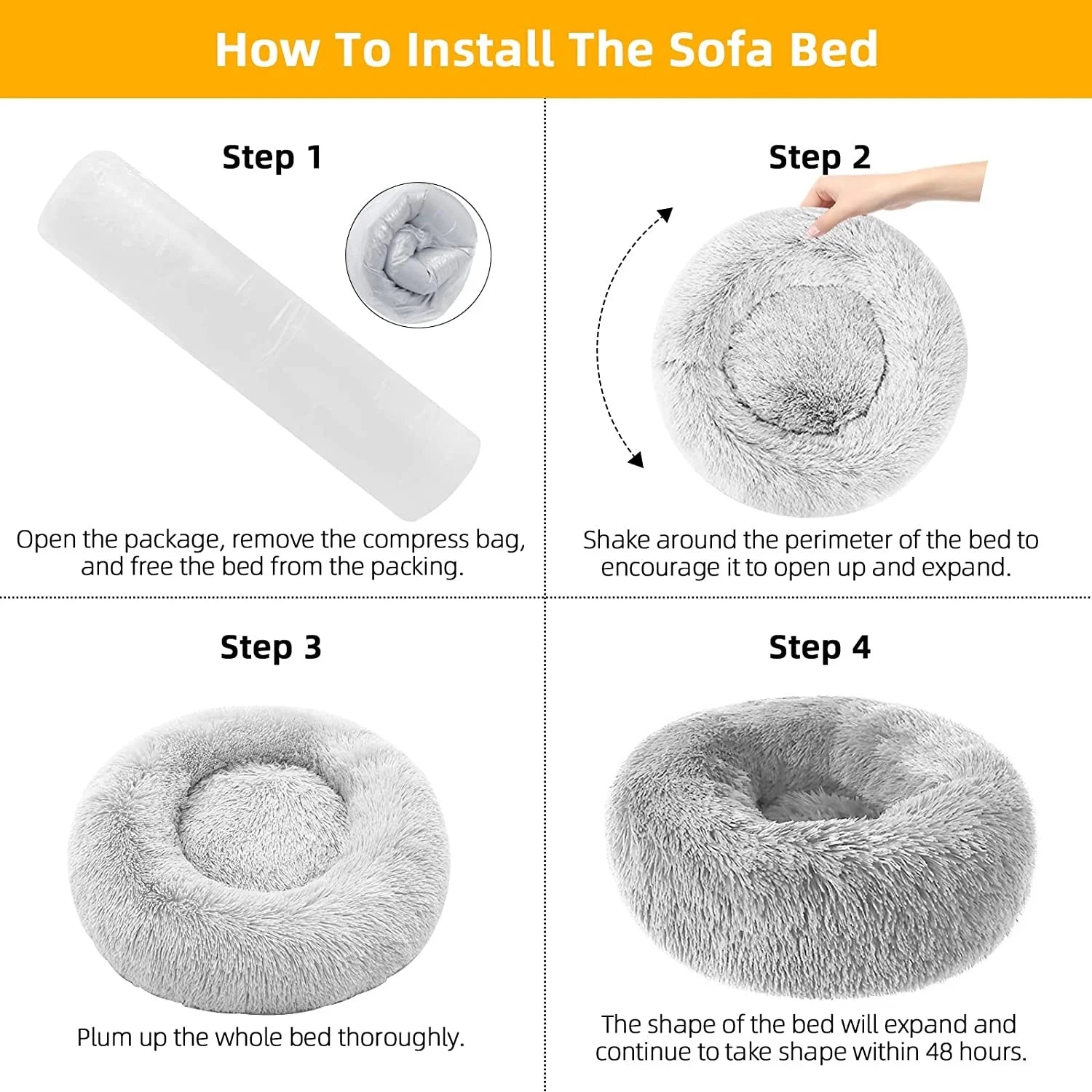 How To Install The Sofa Bed

Step 1

Open the package, remove the compress bag, and free the bed from the packing.

Step 2

Shake around the perimeter of the bed to encourage it to open up and expand.

Step 3

Plum up the whole bed thoroughly.

Step 4

The shape of the bed will expand and continue to take shape within 48 hours.